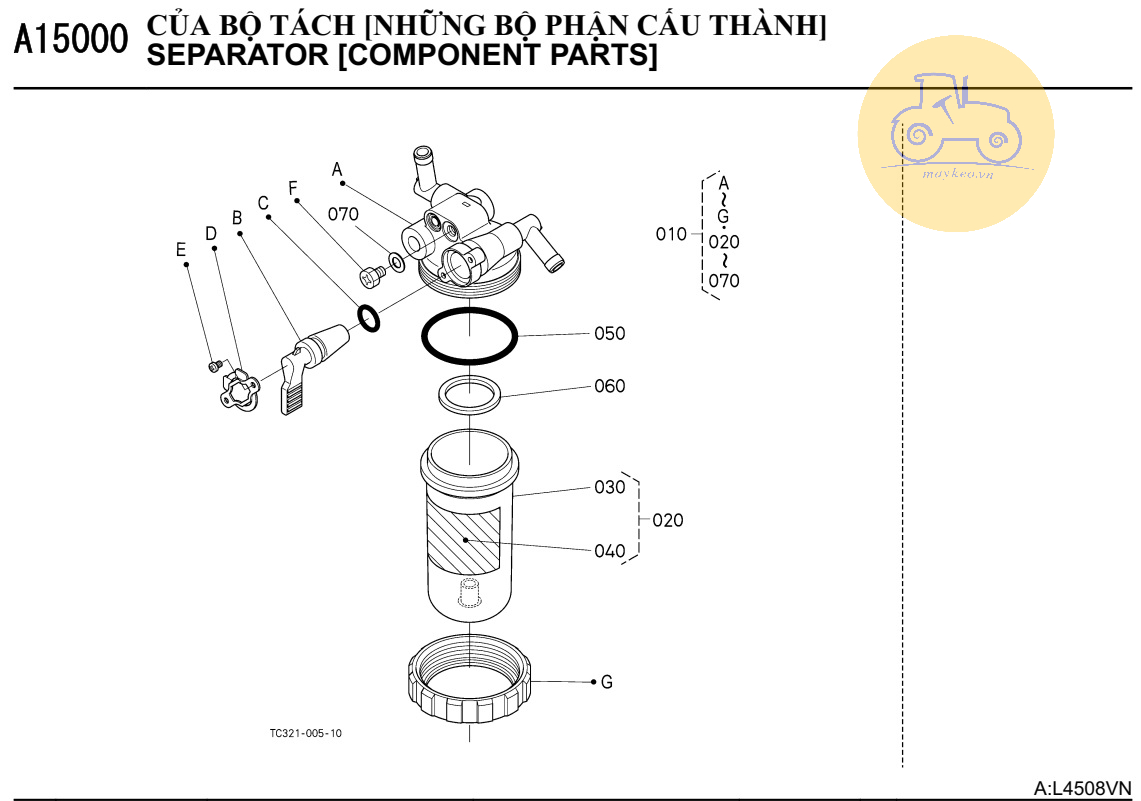 A15000 CỦA BỘ TÁCH [NHỮNG BỘ PHẬN CẤU THÀNH]
SEPARATOR [COMPONENT PARTS]

maykeo.vn

A
070
F
C
B
D
E

010
A
~
G
020
~
070

050
060
030
020
040
G

TC321-005-10

A:L4508VN